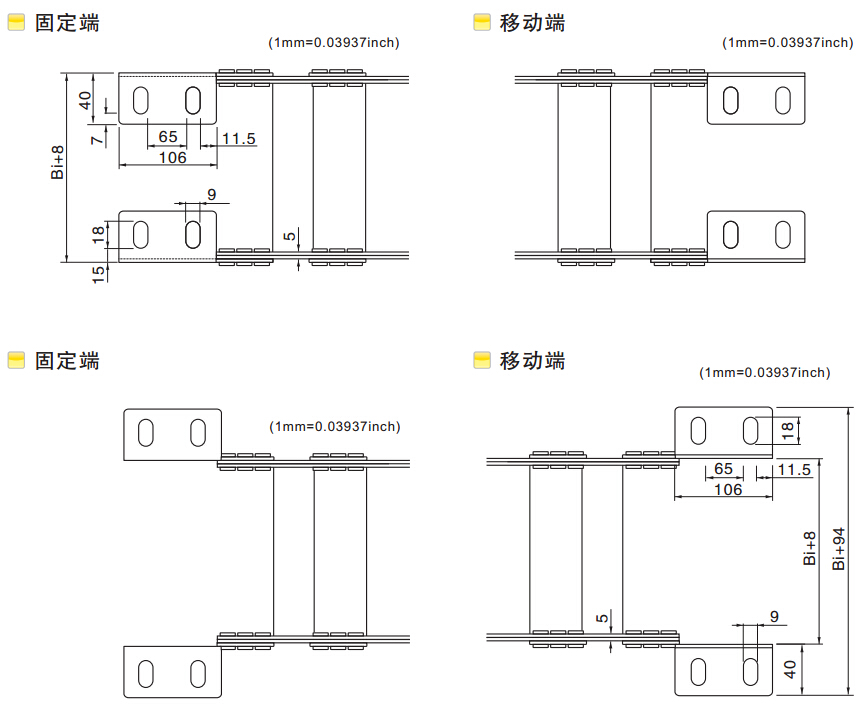 固定端

(1mm=0.03937inch)

40
7
65
11.5
106
Bi+8
9
18
15
5

移动端

(1mm=0.03937inch)

固定端

(1mm=0.03937inch)

移动端

(1mm=0.03937inch)

18
65
11.5
106
Bi+8
Bi+94
5
9
40